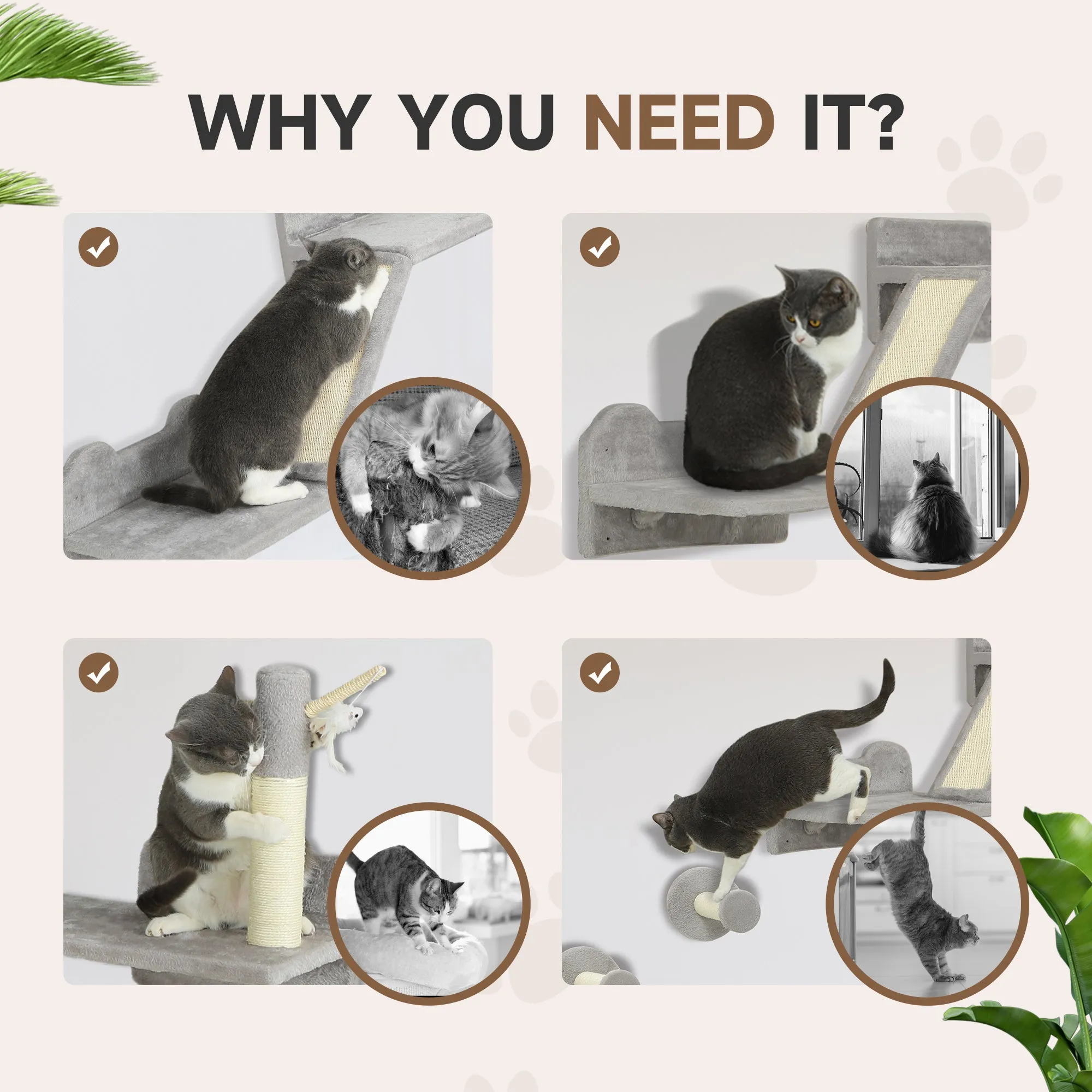 WHY YOU NEED IT?