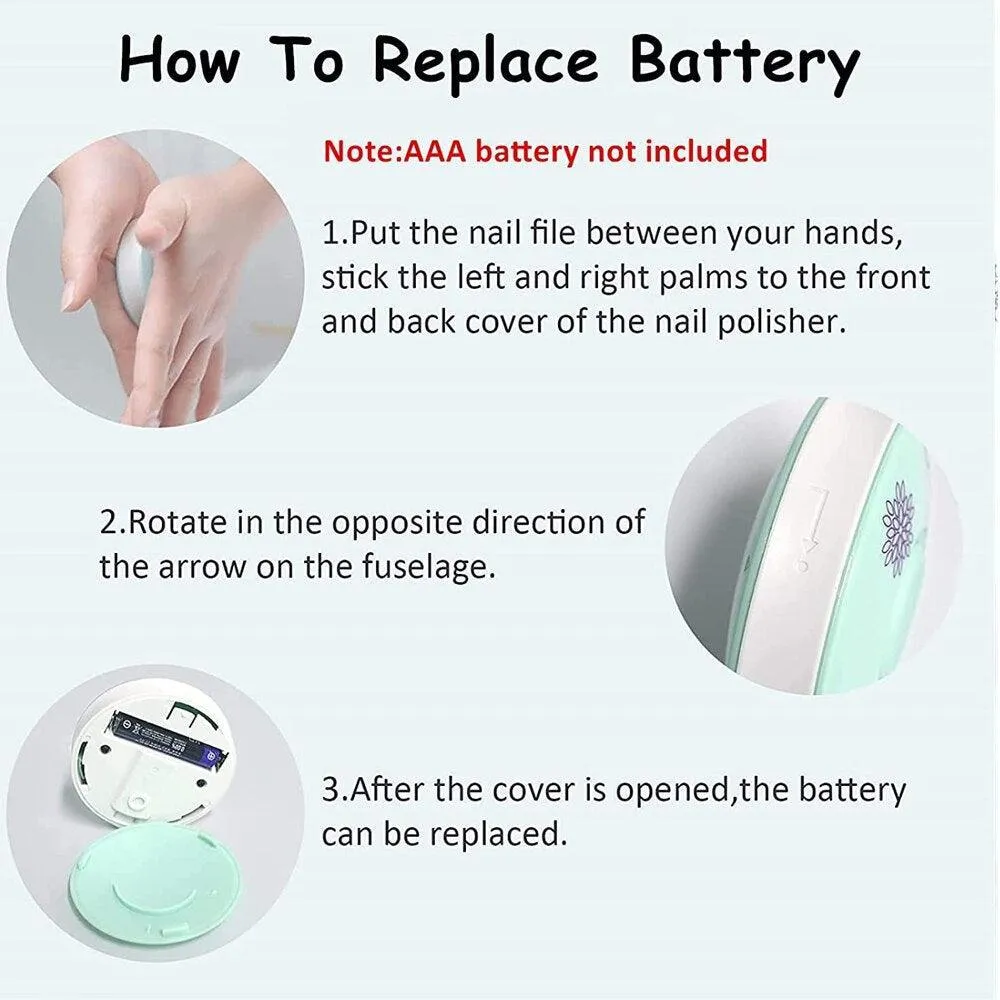 How To Replace Battery

Note:AAA battery not included

1.Put the nail file between your hands, stick the left and right palms to the front and back cover of the nail polisher.

2.Rotate in the opposite direction of the arrow on the fuselage.

3.After the cover is opened,the battery can be replaced.